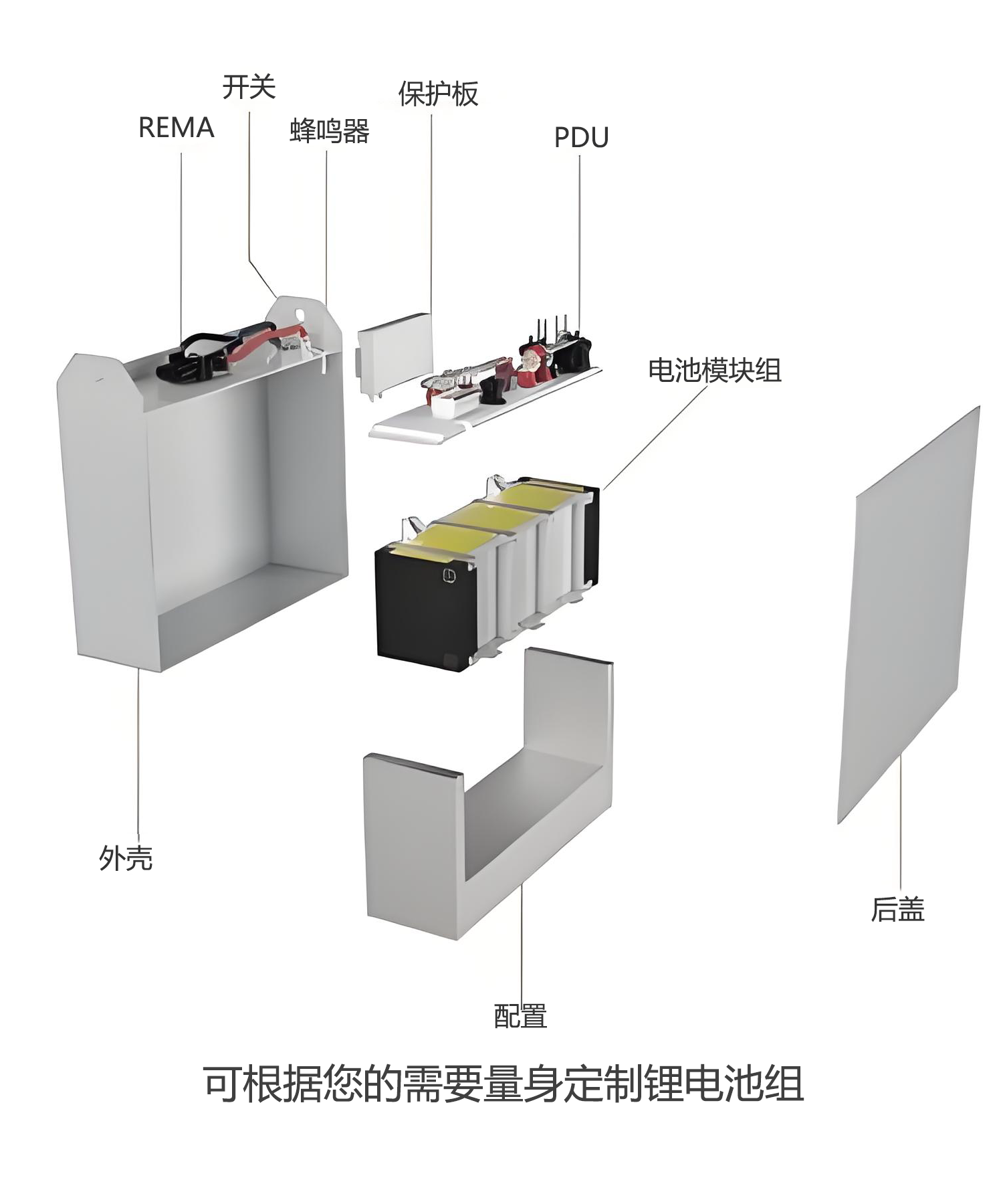 开关
保护板
REMA
蜂鸣器
PDU
电池模块组
外壳
后盖
配置
可根据您的需要量身定制锂电池组